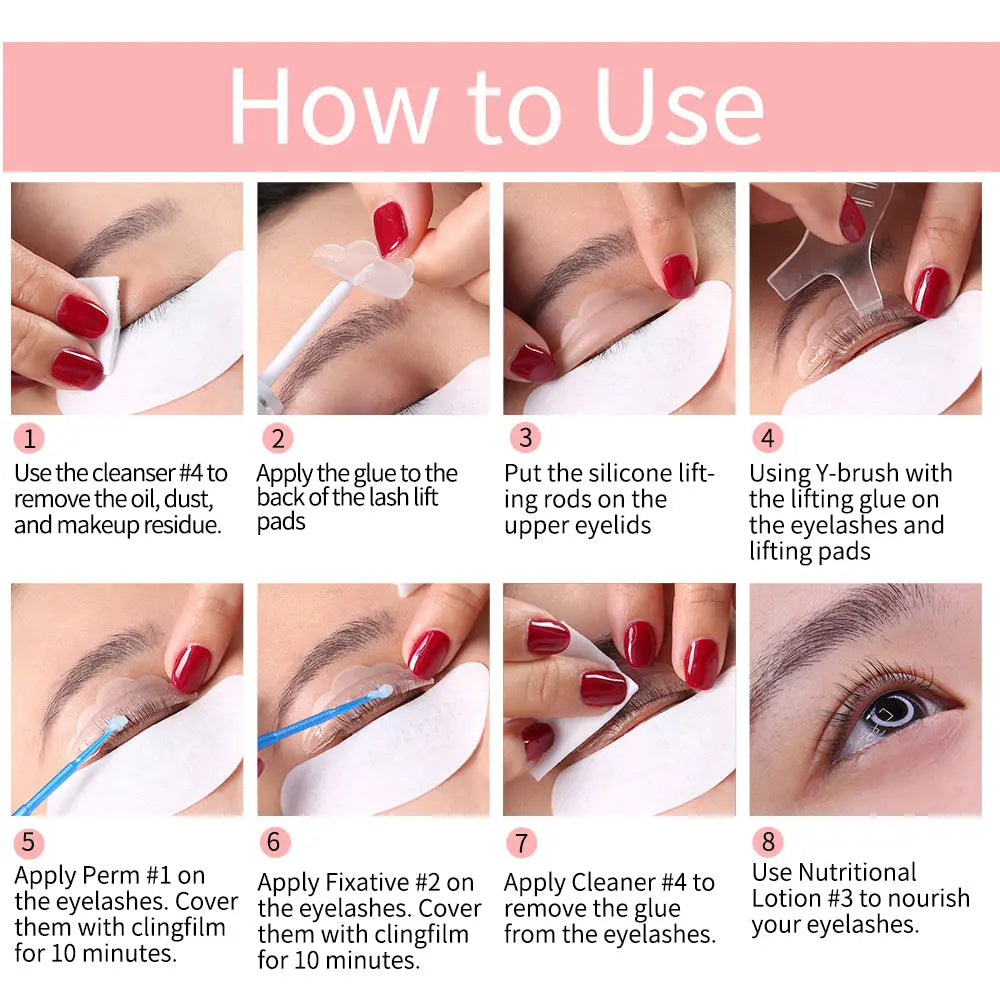 How to Use

1
Use the cleanser #4 to remove the oil, dust, and makeup residue.

2
Apply the glue to the back of the lash lift pads

3
Put the silicone lifting rods on the upper eyelids

4
Using Y-brush with the lifting glue on the eyelashes and lifting pads

5
Apply Perm #1 on the eyelashes. Cover them with clingfilm for 10 minutes.

6
Apply Fixative #2 on the eyelashes. Cover them with clingfilm for 10 minutes.

7
Apply Cleaner #4 to remove the glue from the eyelashes.

8
Use Nutritional Lotion #3 to nourish your eyelashes.